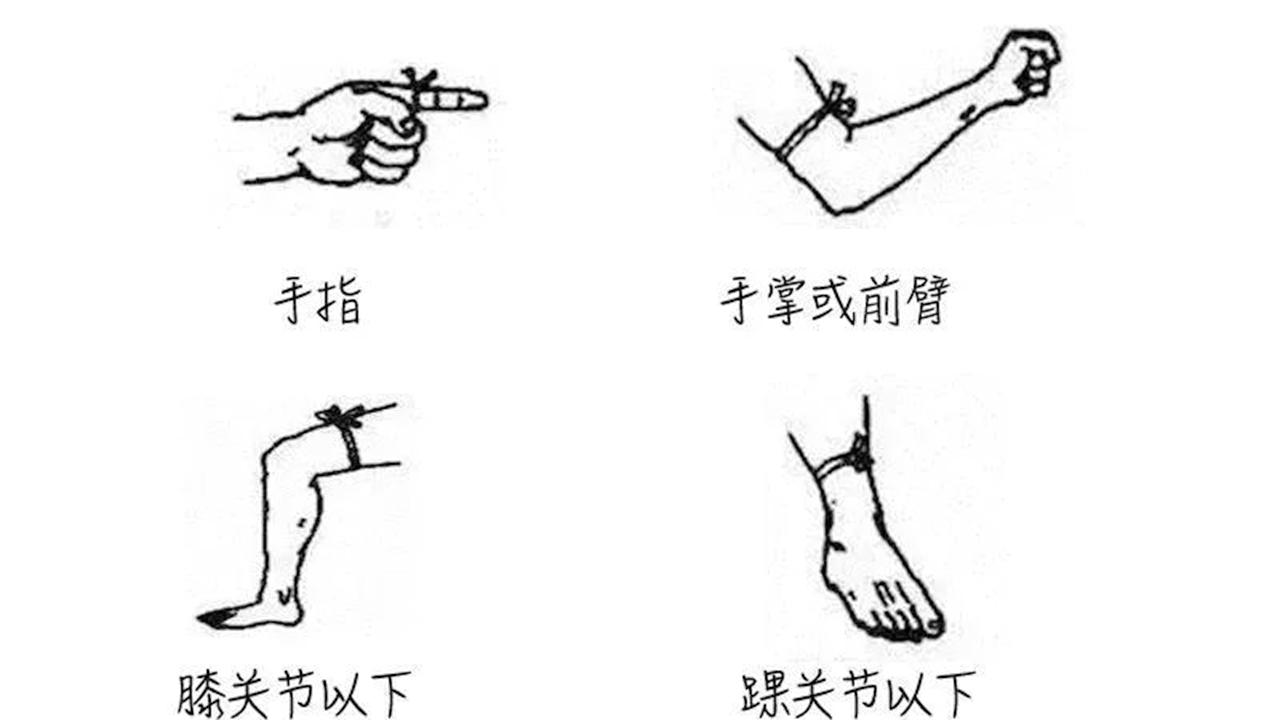 手指

手掌或前臂

膝关节以下

踝关节以下